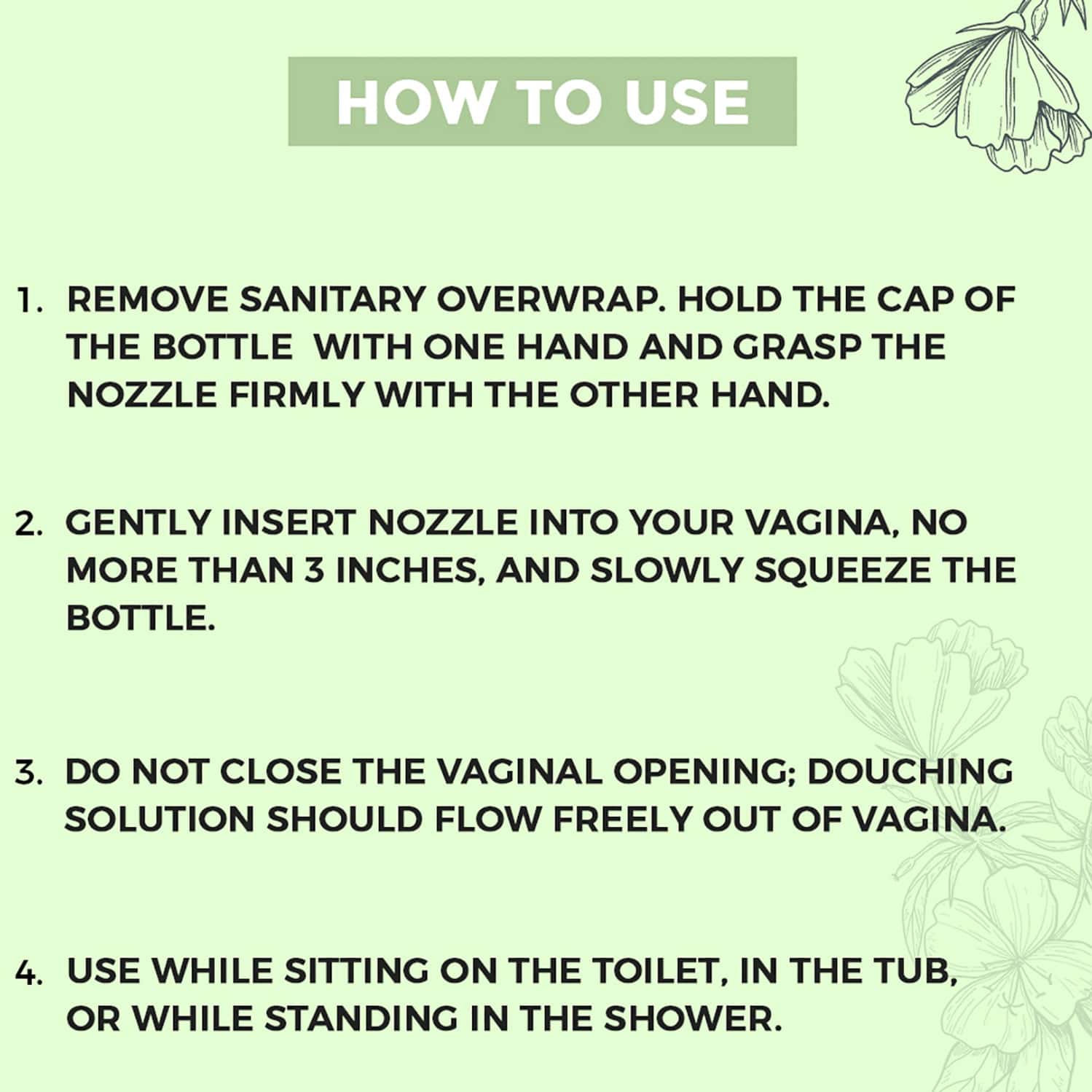 HOW TO USE

1. REMOVE SANITARY OVERWRAP. HOLD THE CAP OF THE BOTTLE WITH ONE HAND AND GRASP THE NOZZLE FIRMLY WITH THE OTHER HAND.

2. GENTLY INSERT NOZZLE INTO YOUR VAGINA, NO MORE THAN 3 INCHES, AND SLOWLY SQUEEZE THE BOTTLE.

3. DO NOT CLOSE THE VAGINAL OPENING; DOUCHING SOLUTION SHOULD FLOW FREELY OUT OF VAGINA.

4. USE WHILE SITTING ON THE TOILET, IN THE TUB, OR WHILE STANDING IN THE SHOWER.