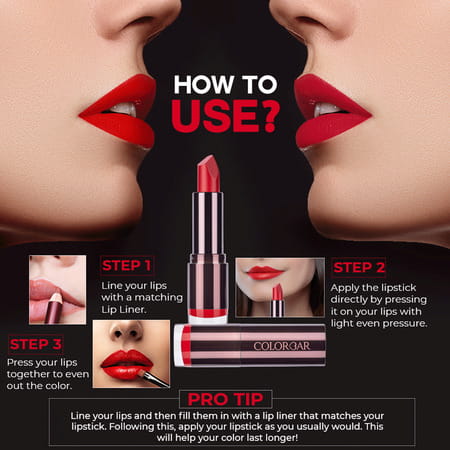 HOW TO USE?

STEP 1
Line your lips with a matching Lip Liner.

STEP 2
Apply the lipstick directly by pressing it on your lips with light even pressure.

STEP 3
Press your lips together to even out the color.

COLORBAR

PRO TIP
Line your lips and then fill them in with a lip liner that matches your lipstick. Following this, apply your lipstick as you usually would. This will help your color last longer!