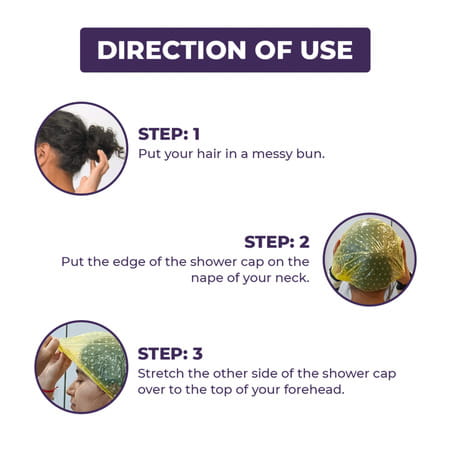 DIRECTION OF USE

STEP: 1
Put your hair in a messy bun.

STEP: 2
Put the edge of the shower cap on the nape of your neck.

STEP: 3
Stretch the other side of the shower cap over to the top of your forehead.