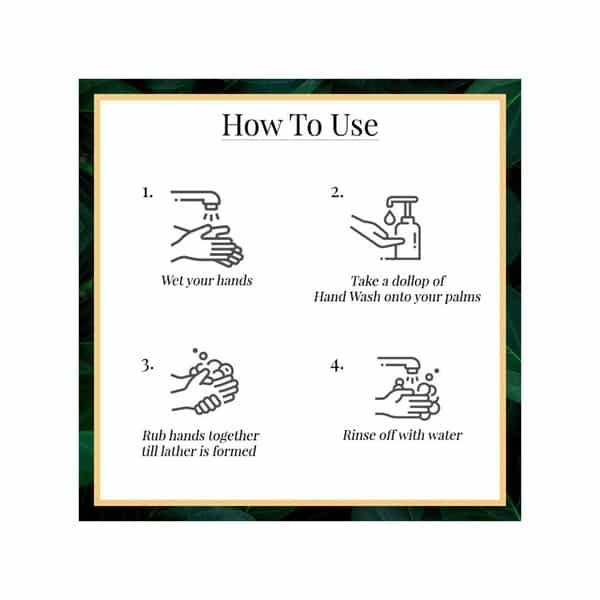 How To Use

1.

Wet your hands

2.

Take a dollop of Hand Wash onto your palms

3.

Rub hands together till lather is formed

4.

Rinse off with water