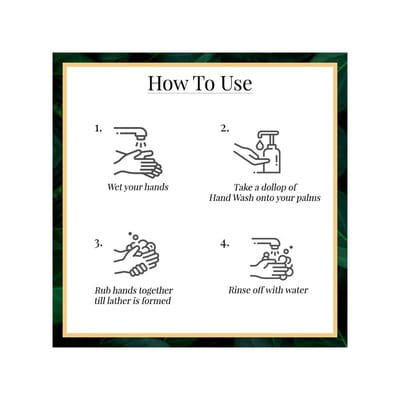 How To Use

1.
Wet your hands

2.
Take a dollop of Hand Wash onto your palms

3.
Rub hands together till lather is formed

4.
Rinse off with water