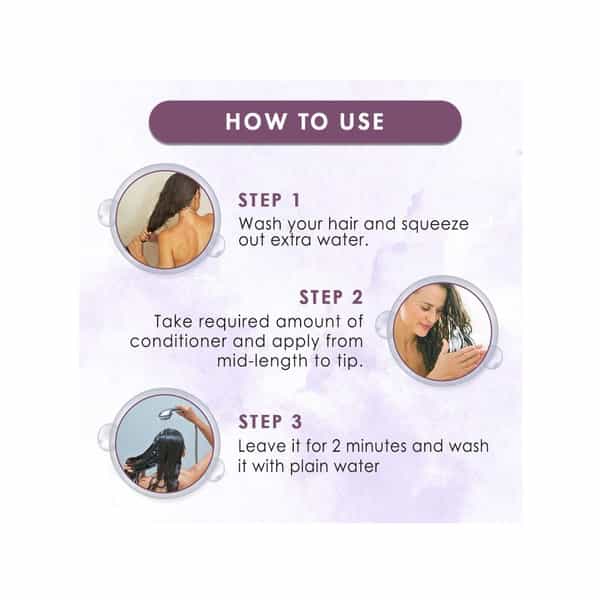 HOW TO USE

STEP 1
Wash your hair and squeeze out extra water.

STEP 2
Take required amount of conditioner and apply from mid-length to tip.

STEP 3
Leave it for 2 minutes and wash it with plain water