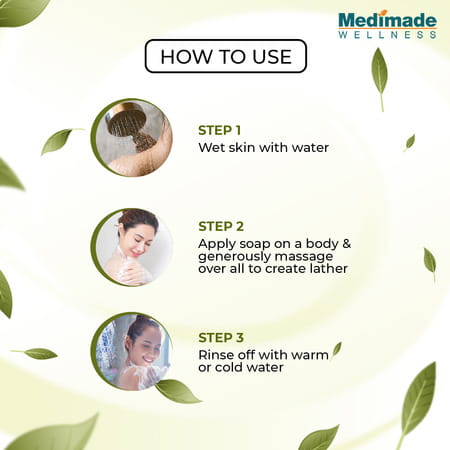 Medimade
WELLNESS

HOW TO USE

STEP 1
Wet skin with water

STEP 2
Apply soap on a body & generously massage over all to create lather

STEP 3
Rinse off with warm or cold water