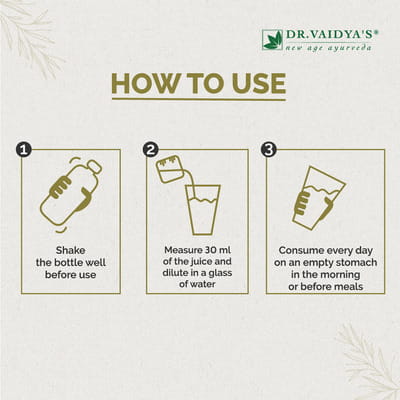 DR.VAIDYA'S®
new age ayurveda

HOW TO USE

1
Shake the bottle well before use

2
Measure 30 ml of the juice and dilute in a glass of water

3
Consume every day on an empty stomach in the morning or before meals