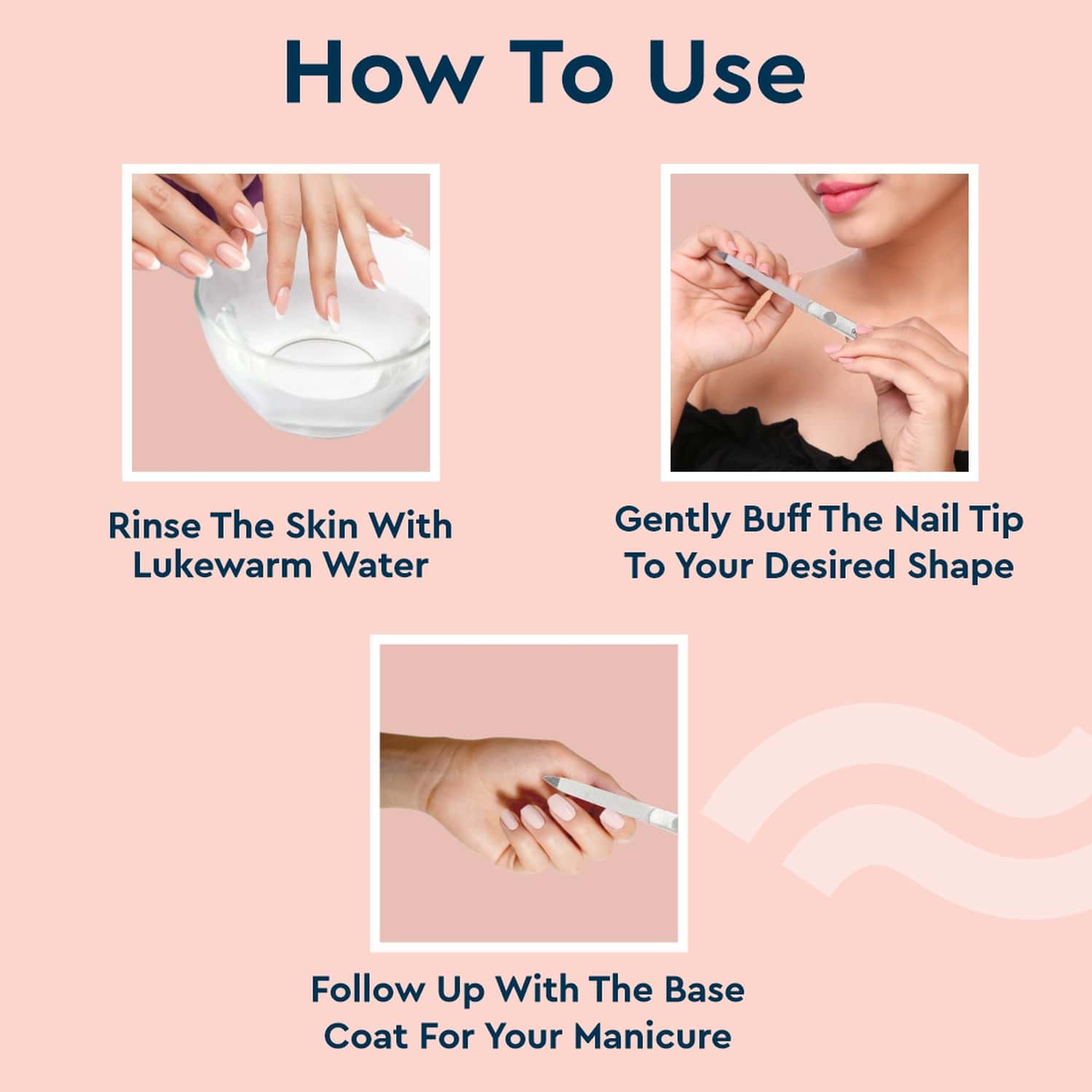 How To Use

Rinse The Skin With Lukewarm Water

Gently Buff The Nail Tip To Your Desired Shape

Follow Up With The Base Coat For Your Manicure