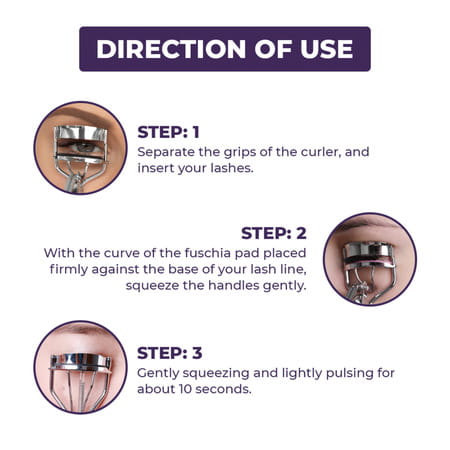 DIRECTION OF USE

STEP: 1
Separate the grips of the curler, and insert your lashes.

STEP: 2
With the curve of the fuschia pad placed firmly against the base of your lash line, squeeze the handles gently.

STEP: 3
Gently squeezing and lightly pulsing for about 10 seconds.