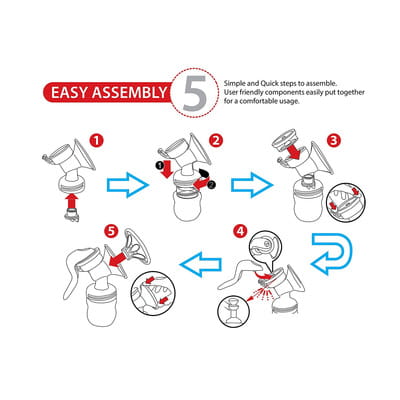 EASY ASSEMBLY 5

Simple and Quick steps to assemble.
User friendly components easily put together for a comfortable usage.

1

2

1

2

3

4

5