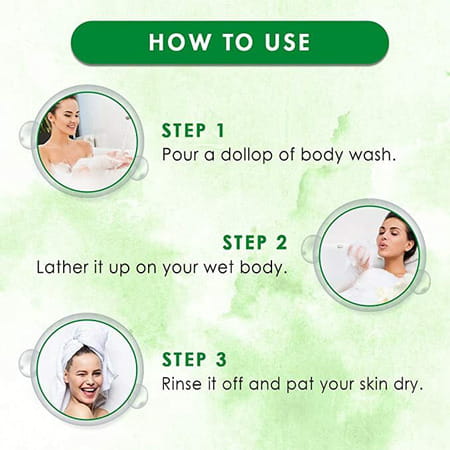 HOW TO USE

STEP 1
Pour a dollop of body wash.

STEP 2
Lather it up on your wet body.

STEP 3
Rinse it off and pat your skin dry.