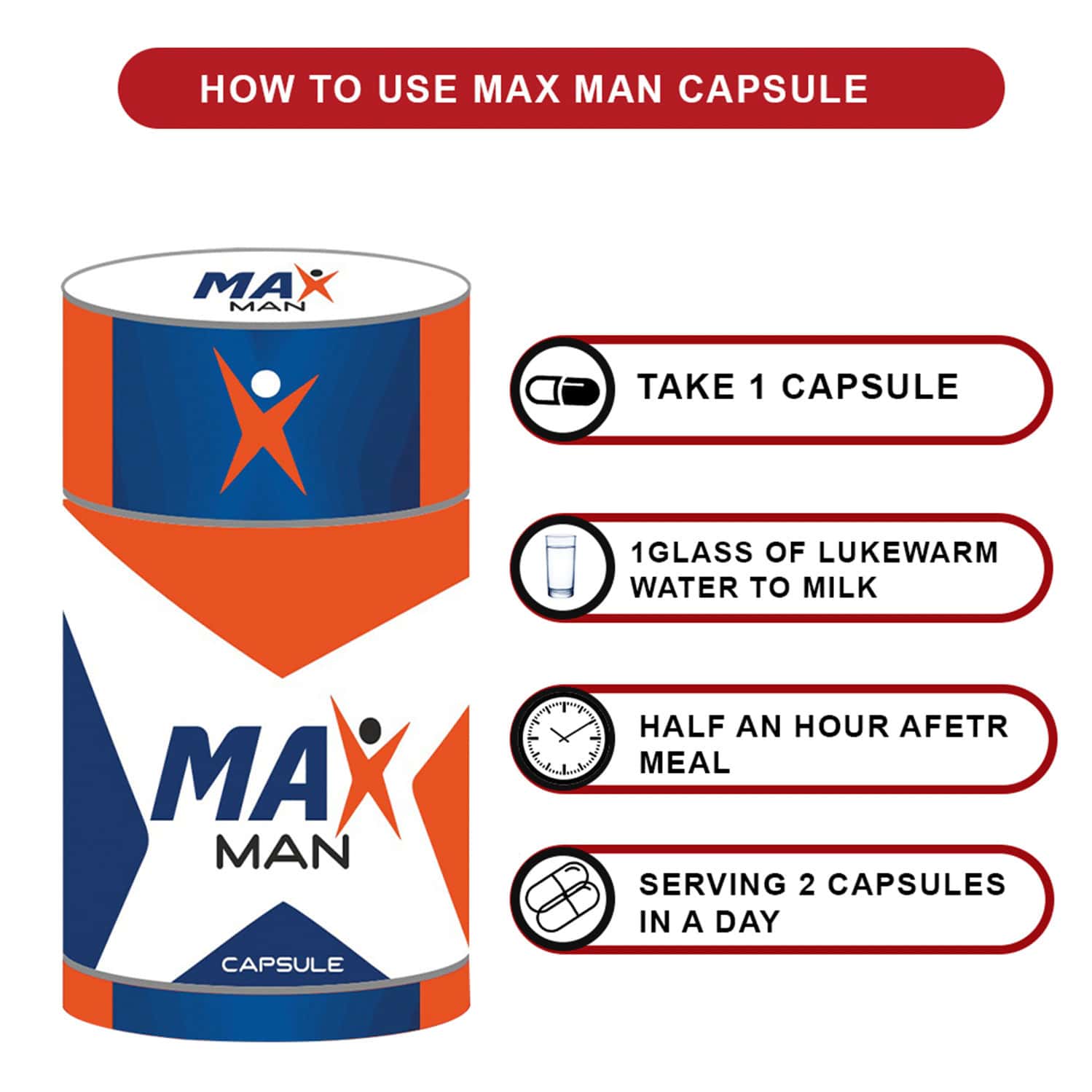 HOW TO USE MAX MAN CAPSULE

MAX
MAN

MAX
MAN

CAPSULE

TAKE 1 CAPSULE

1GLASS OF LUKEWARM WATER TO MILK

HALF AN HOUR AFETR MEAL

SERVING 2 CAPSULES IN A DAY