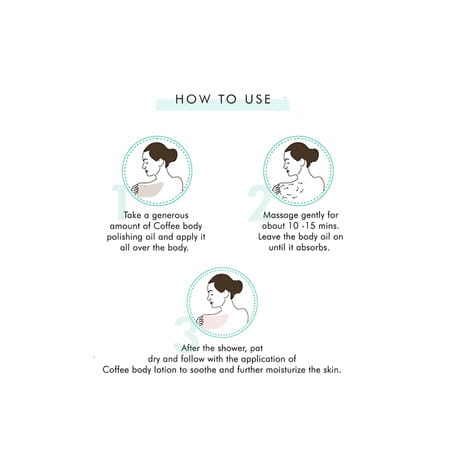 HOW TO USE

1
Take a generous amount of Coffee body polishing oil and apply it all over the body.

2
Massage gently for about 10 -15 mins. Leave the body oil on until it absorbs.

3
After the shower, pat dry and follow with the application of Coffee body lotion to soothe and further moisturize the skin.