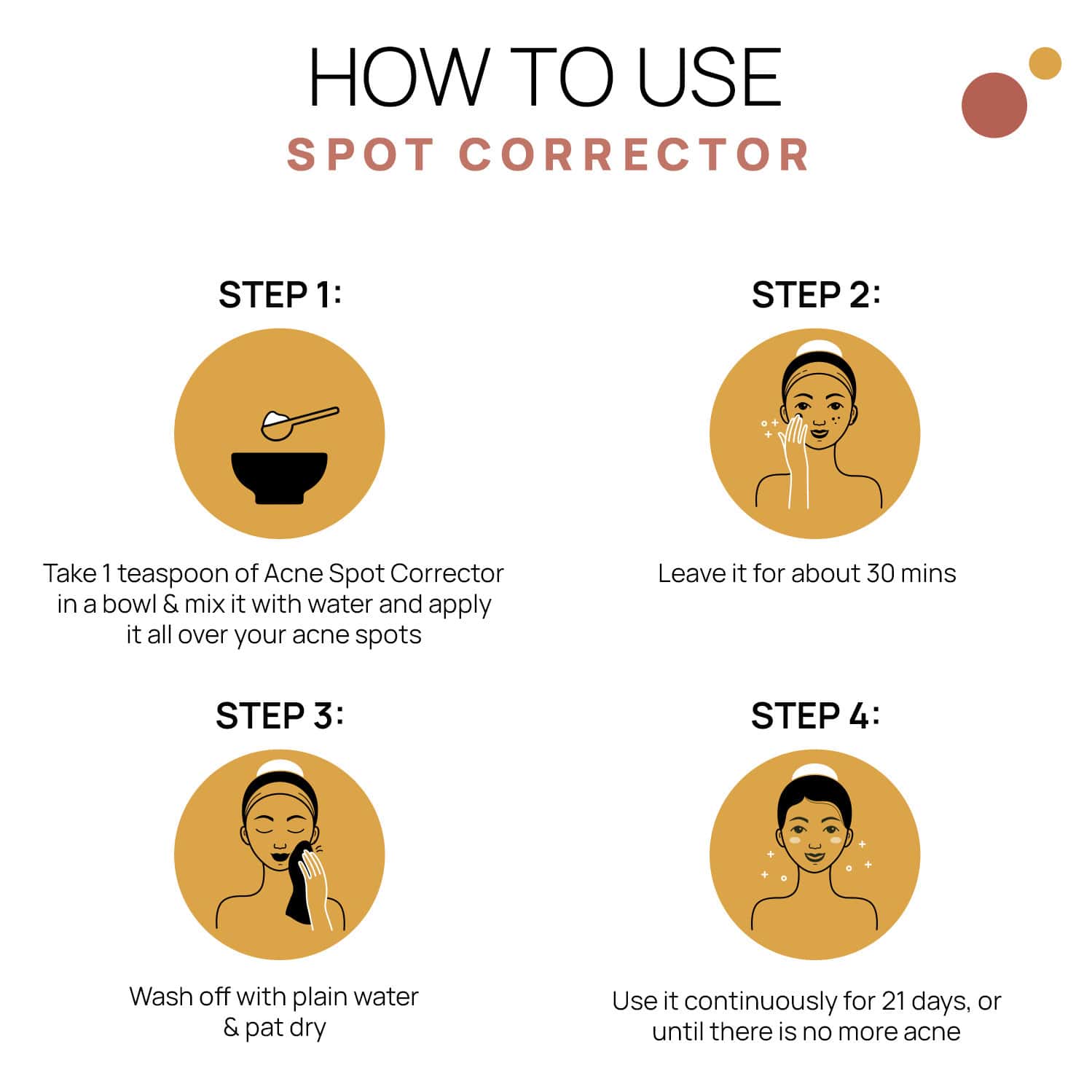 HOW TO USE
SPOT CORRECTOR

STEP 1:

Take 1 teaspoon of Acne Spot Corrector in a bowl & mix it with water and apply it all over your acne spots

STEP 2:

Leave it for about 30 mins

STEP 3:

Wash off with plain water & pat dry

STEP 4:

Use it continuously for 21 days, or until there is no more acne