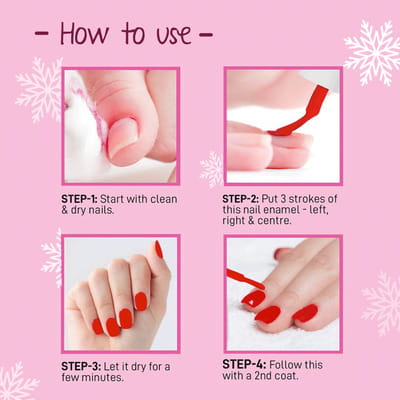 - How to use -

STEP-1: Start with clean & dry nails.

STEP-2: Put 3 strokes of this nail enamel - left, right & centre.

STEP-3: Let it dry for a few minutes.

STEP-4: Follow this with a 2nd coat.