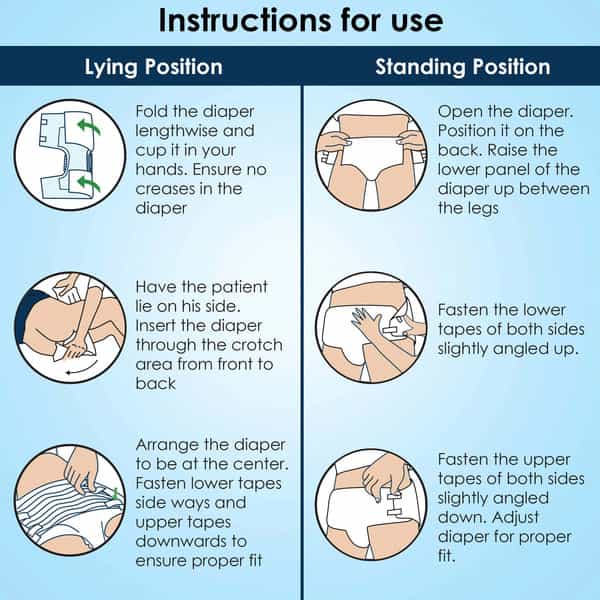 Instructions for use

Lying Position

Fold the diaper lengthwise and cup it in your hands. Ensure no creases in the diaper

Have the patient lie on his side. Insert the diaper through the crotch area from front to back

Arrange the diaper to be at the center. Fasten lower tapes side ways and upper tapes downwards to ensure proper fit

Standing Position

Open the diaper. Position it on the back. Raise the lower panel of the diaper up between the legs

Fasten the lower tapes of both sides slightly angled up.

Fasten the upper tapes of both sides slightly angled down. Adjust diaper for proper fit.