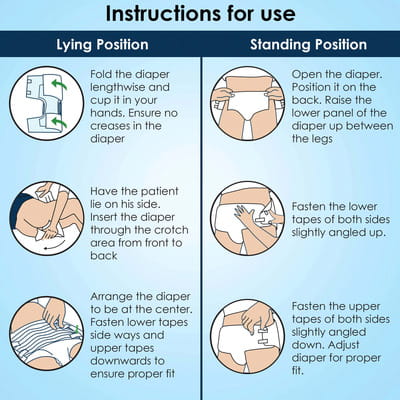 Instructions for use

Lying Position

Fold the diaper lengthwise and cup it in your hands. Ensure no creases in the diaper

Have the patient lie on his side. Insert the diaper through the crotch area from front to back

Arrange the diaper to be at the center. Fasten lower tapes side ways and upper tapes downwards to ensure proper fit

Standing Position

Open the diaper. Position it on the back. Raise the lower panel of the diaper up between the legs

Fasten the lower tapes of both sides slightly angled up.

Fasten the upper tapes of both sides slightly angled down. Adjust diaper for proper fit.