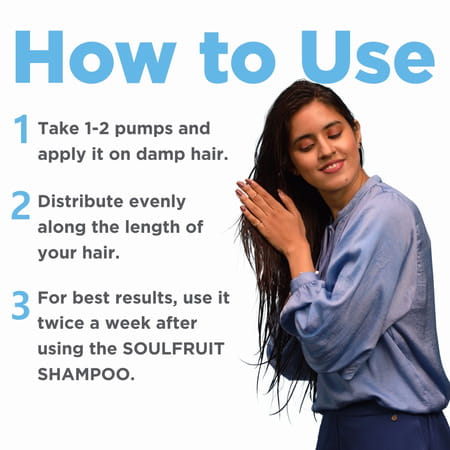 How to Use

1 Take 1-2 pumps and apply it on damp hair.

2 Distribute evenly along the length of your hair.

3 For best results, use it twice a week after using the SOULFRUIT SHAMPOO.