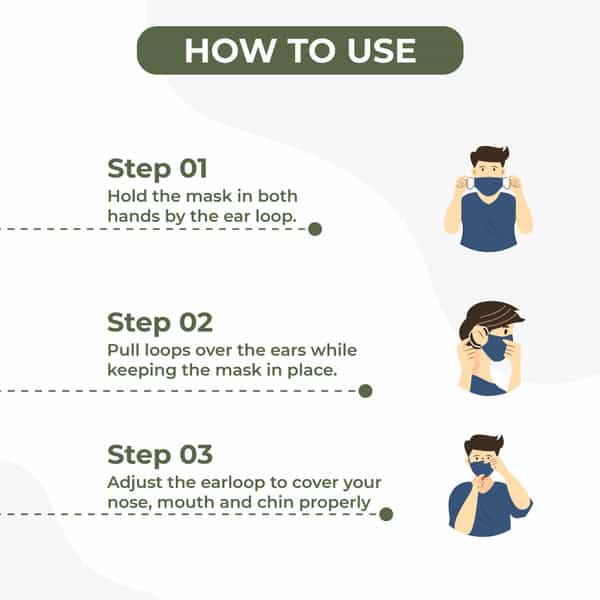 HOW TO USE

Step 01
Hold the mask in both hands by the ear loop.

Step 02
Pull loops over the ears while keeping the mask in place.

Step 03
Adjust the earloop to cover your nose, mouth and chin properly