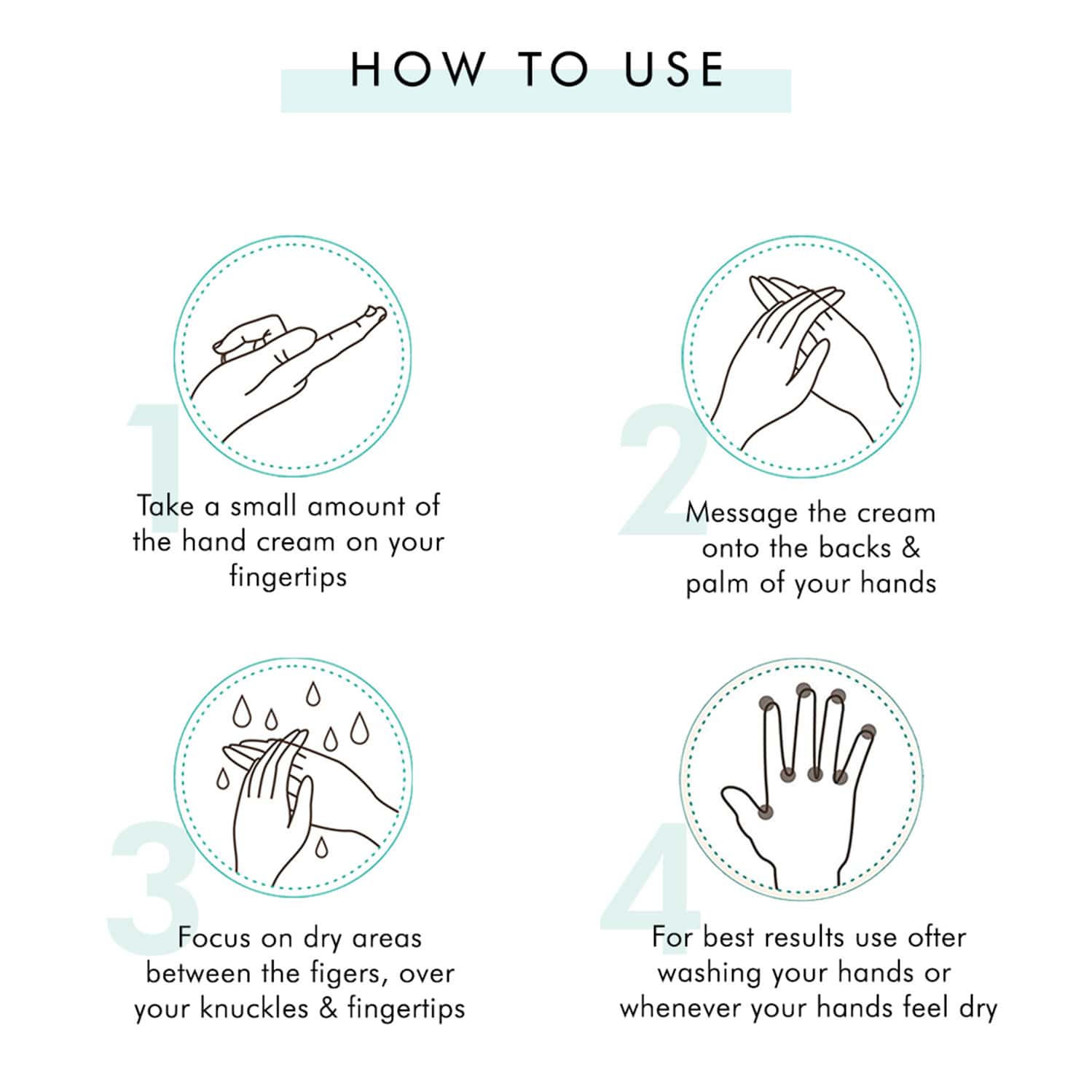 HOW TO USE

1

Take a small amount of the hand cream on your fingertips

2

Message the cream onto the backs & palm of your hands

3

Focus on dry areas between the figers, over your knuckles & fingertips

4

For best results use ofter washing your hands or whenever your hands feel dry