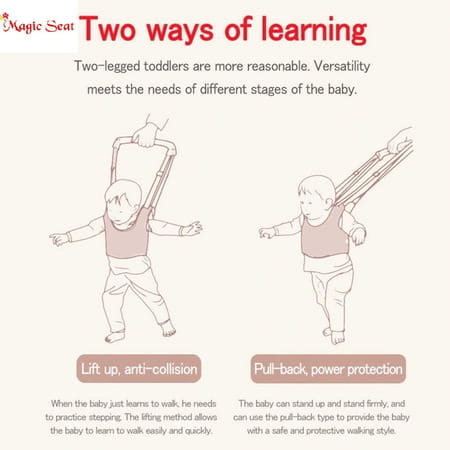 Magic Seat

Two ways of learning

Two-legged toddlers are more reasonable. Versatility meets the needs of different stages of the baby.

Lift up, anti-collision

When the baby just learns to walk, he needs to practice stepping. The lifting method allows the baby to learn to walk easily and quickly.

Pull-back, power protection

The baby can stand up and stand firmly, and can use the pull-back type to provide the baby with a safe and protective walking style.