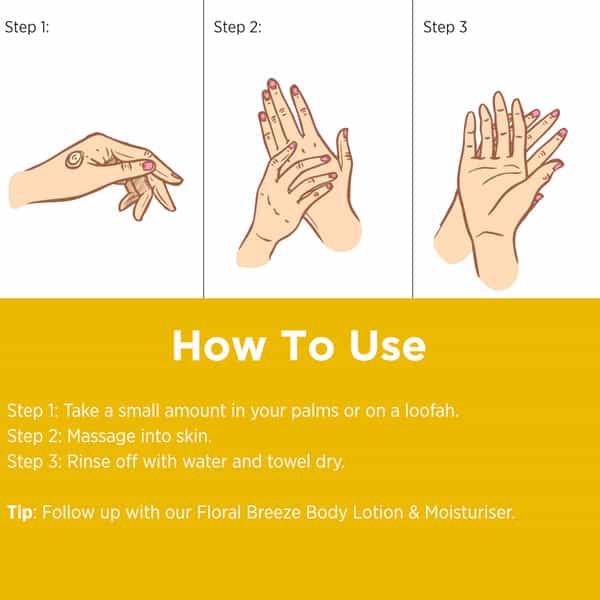 Step 1:

Step 2:

Step 3

How To Use

Step 1: Take a small amount in your palms or on a loofah.
Step 2: Massage into skin.
Step 3: Rinse off with water and towel dry.

Tip: Follow up with our Floral Breeze Body Lotion & Moisturiser.