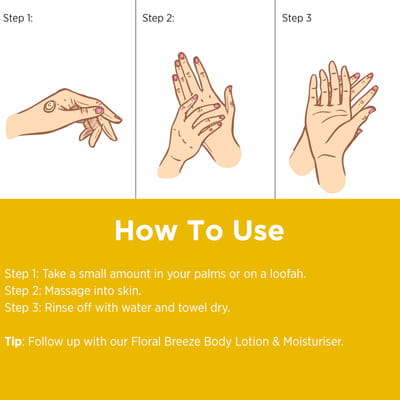 Step 1:

Step 2:

Step 3

How To Use

Step 1: Take a small amount in your palms or on a loofah.
Step 2: Massage into skin.
Step 3: Rinse off with water and towel dry.

Tip: Follow up with our Floral Breeze Body Lotion & Moisturiser.