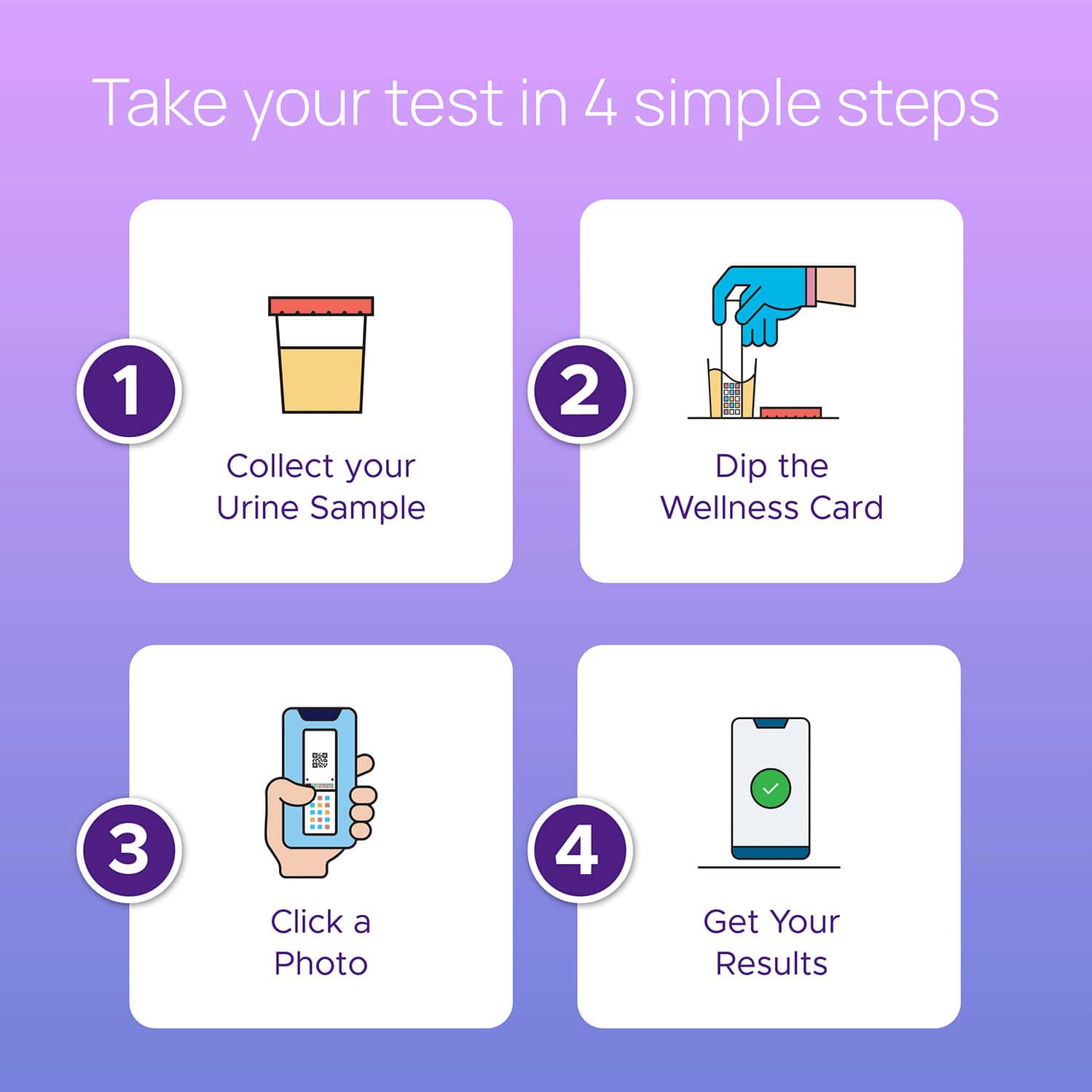 Take your test in 4 simple steps

1
Collect your Urine Sample

2
Dip the Wellness Card

3
Click a Photo

4
Get Your Results