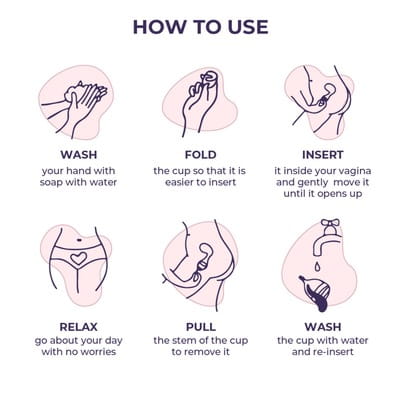 HOW TO USE

WASH
your hand with soap with water

FOLD
the cup so that it is easier to insert

INSERT
it inside your vagina and gently move it until it opens up

RELAX
go about your day with no worries

PULL
the stem of the cup to remove it

WASH
the cup with water and re-insert