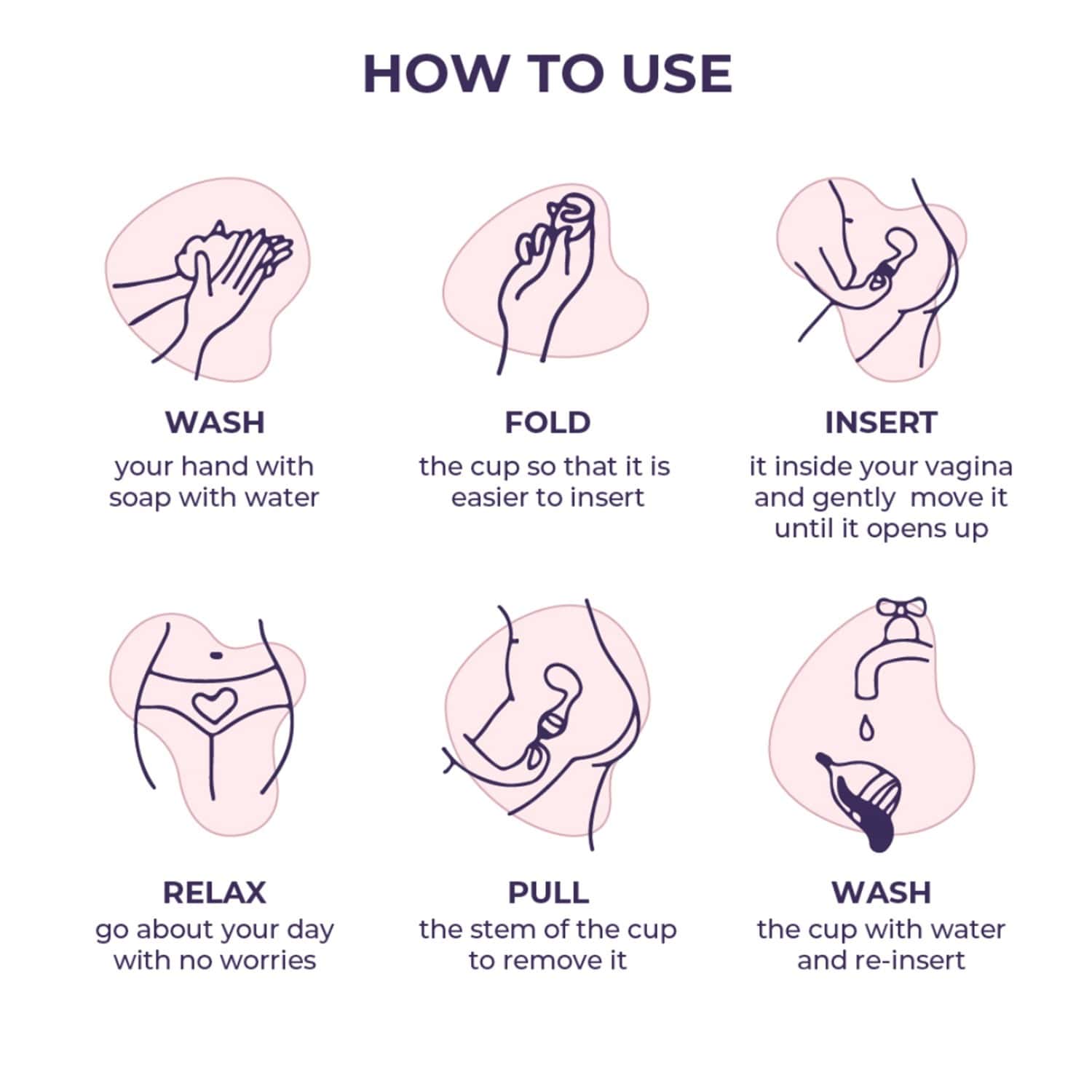 HOW TO USE

WASH
your hand with soap with water

FOLD
the cup so that it is easier to insert

INSERT
it inside your vagina and gently move it until it opens up

RELAX
go about your day with no worries

PULL
the stem of the cup to remove it

WASH
the cup with water and re-insert