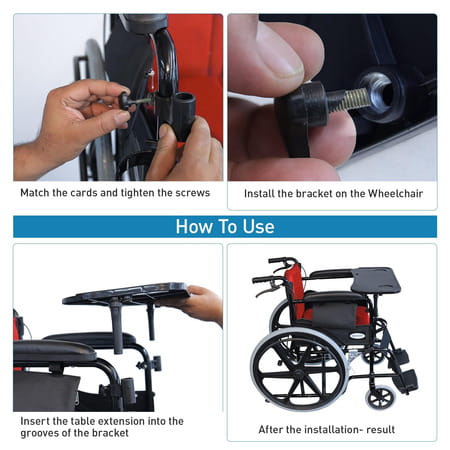 Match the cards and tighten the screws

Install the bracket on the Wheelchair

How To Use

Insert the table extension into the grooves of the bracket

After the installation- result