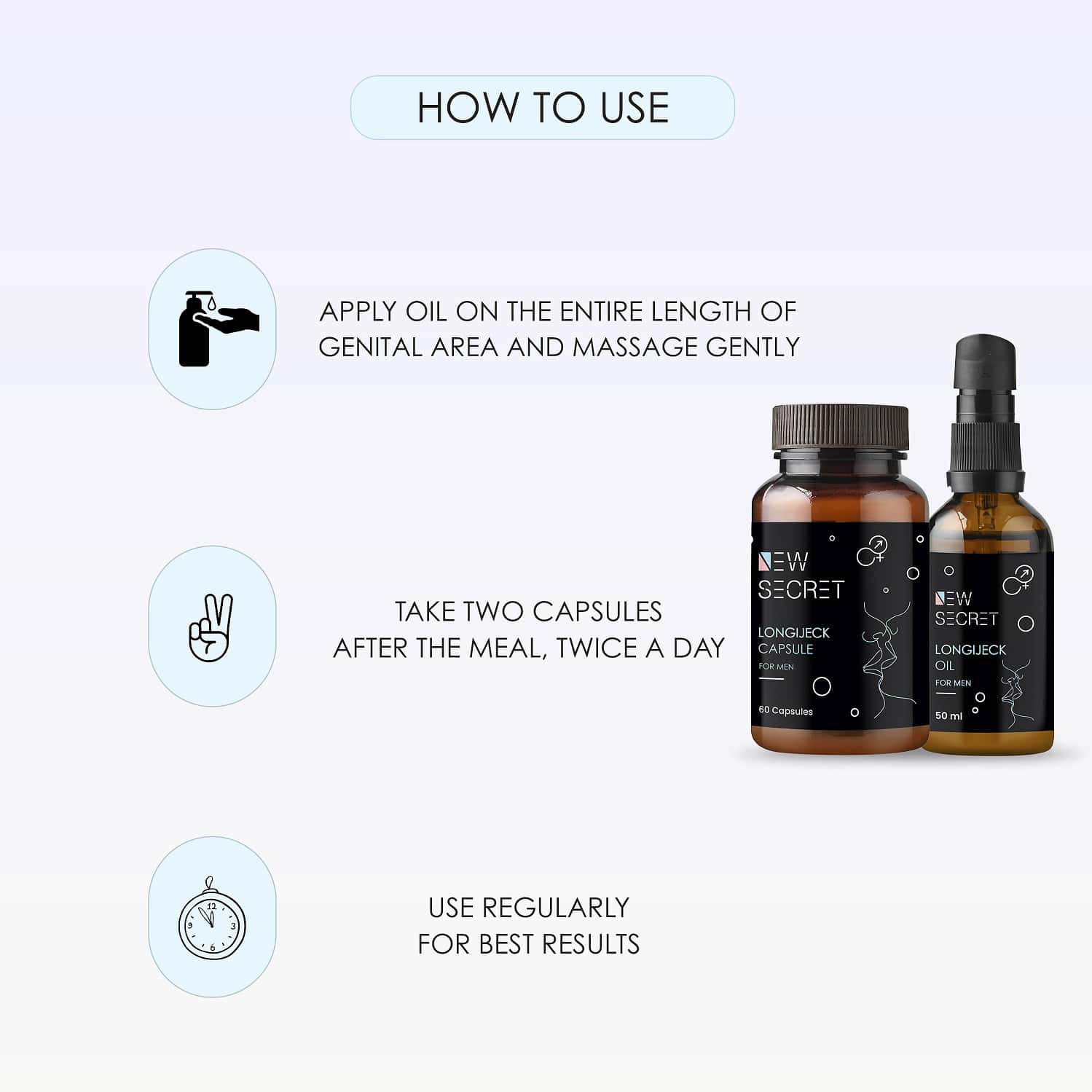 HOW TO USE

APPLY OIL ON THE ENTIRE LENGTH OF GENITAL AREA AND MASSAGE GENTLY

TAKE TWO CAPSULES AFTER THE MEAL, TWICE A DAY

USE REGULARLY FOR BEST RESULTS

NEW SECRET
LONGIJECK CAPSULE
FOR MEN
60 Capsules

NEW SECRET
LONGIJECK OIL
FOR MEN
50 ml

12 3 6 9