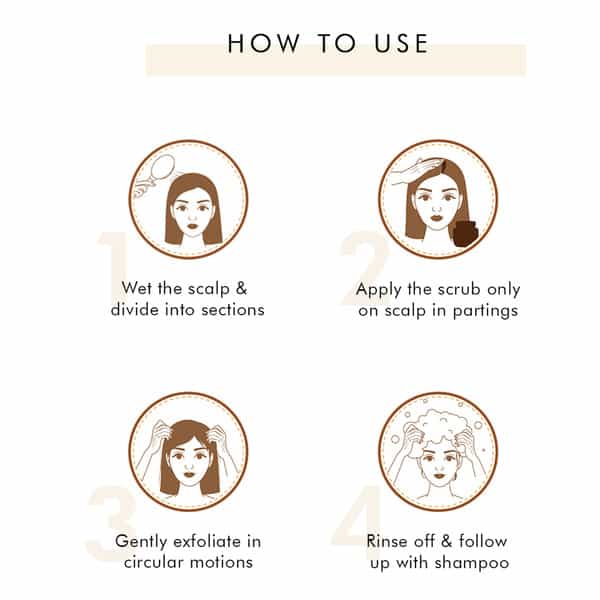 HOW TO USE

1
Wet the scalp & divide into sections

2
Apply the scrub only on scalp in partings

3
Gently exfoliate in circular motions

4
Rinse off & follow up with shampoo