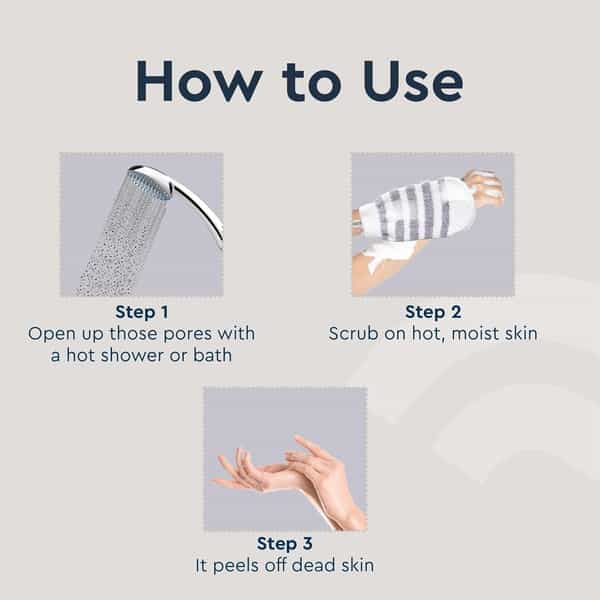 How to Use

Step 1
Open up those pores with a hot shower or bath

Step 2
Scrub on hot, moist skin

Step 3
It peels off dead skin