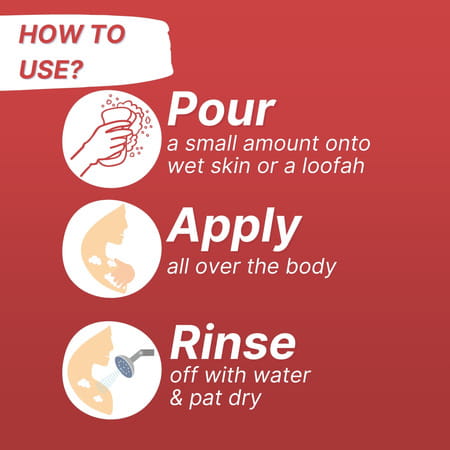 HOW TO USE?

Pour
a small amount onto wet skin or a loofah

Apply
all over the body

Rinse
off with water & pat dry