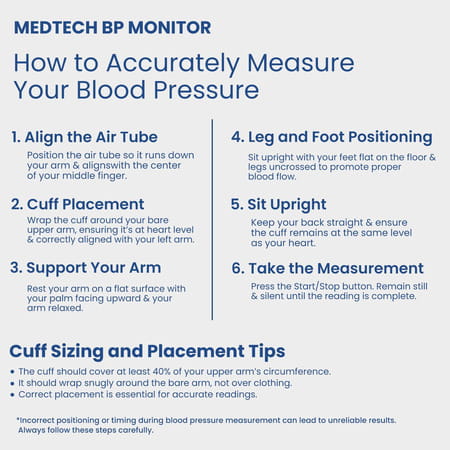 MEDTECH BP MONITOR

How to Accurately Measure Your Blood Pressure

1. Align the Air Tube
Position the air tube so it runs down your arm & alignswith the center of your middle finger.

2. Cuff Placement
Wrap the cuff around your bare upper arm, ensuring it's at heart level & correctly aligned with your left arm.

3. Support Your Arm
Rest your arm on a flat surface with your palm facing upward & your arm relaxed.

4. Leg and Foot Positioning
Sit upright with your feet flat on the floor & legs uncrossed to promote proper blood flow.

5. Sit Upright
Keep your back straight & ensure the cuff remains at the same level as your heart.

6. Take the Measurement
Press the Start/Stop button. Remain still & silent until the reading is complete.

Cuff Sizing and Placement Tips
• The cuff should cover at least 40% of your upper arm's circumference.
• It should wrap snugly around the bare arm, not over clothing.
• Correct placement is essential for accurate readings.

*Incorrect positioning or timing during blood pressure measurement can lead to unreliable results. Always follow these steps carefully.