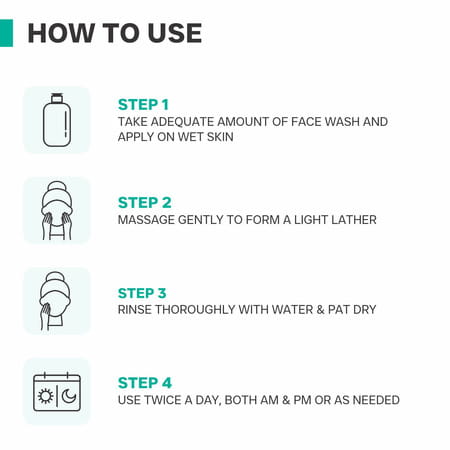 HOW TO USE

STEP 1
TAKE ADEQUATE AMOUNT OF FACE WASH AND APPLY ON WET SKIN

STEP 2
MASSAGE GENTLY TO FORM A LIGHT LATHER

STEP 3
RINSE THOROUGHLY WITH WATER & PAT DRY

STEP 4
USE TWICE A DAY, BOTH AM & PM OR AS NEEDED