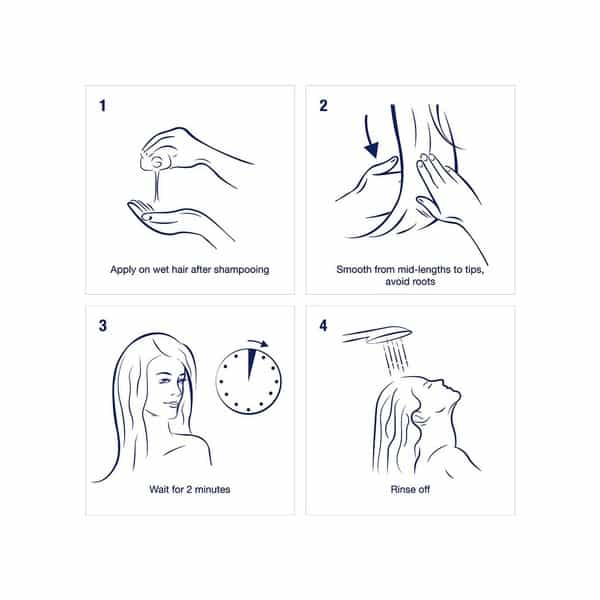 1

Apply on wet hair after shampooing

2

Smooth from mid-lengths to tips, avoid roots

3

Wait for 2 minutes

4

Rinse off