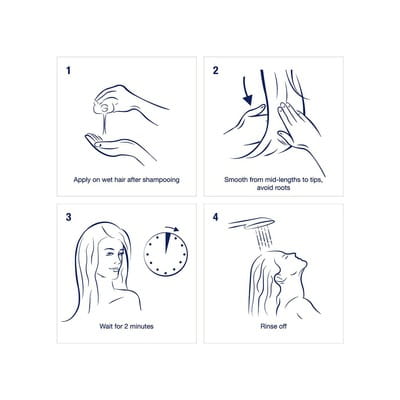 1

Apply on wet hair after shampooing

2

Smooth from mid-lengths to tips, avoid roots

3

Wait for 2 minutes

4

Rinse off