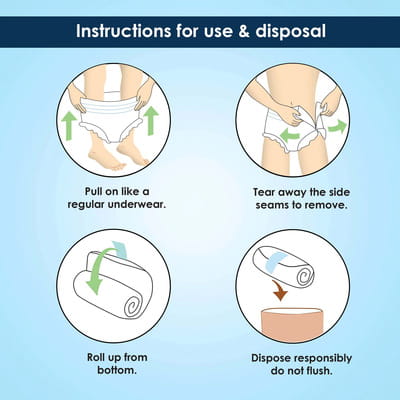 Instructions for use & disposal

Pull on like a regular underwear.

Tear away the side seams to remove.

Roll up from bottom.

Dispose responsibly do not flush.