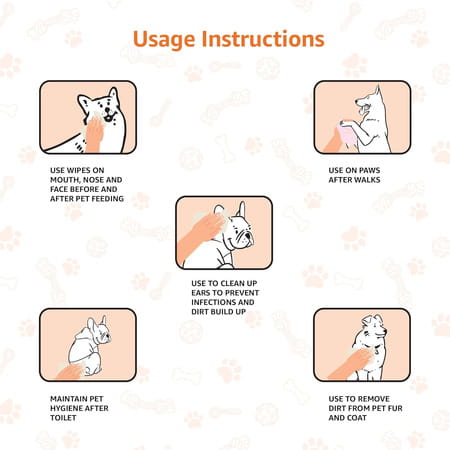 Usage Instructions

USE WIPES ON MOUTH, NOSE AND FACE BEFORE AND AFTER PET FEEDING

USE ON PAWS AFTER WALKS

USE TO CLEAN UP EARS TO PREVENT INFECTIONS AND DIRT BUILD UP

MAINTAIN PET HYGIENE AFTER TOILET

USE TO REMOVE DIRT FROM PET FUR AND COAT