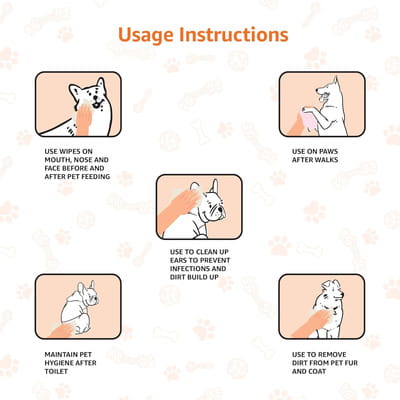 Usage Instructions

USE WIPES ON MOUTH, NOSE AND FACE BEFORE AND AFTER PET FEEDING

USE ON PAWS AFTER WALKS

USE TO CLEAN UP EARS TO PREVENT INFECTIONS AND DIRT BUILD UP

MAINTAIN PET HYGIENE AFTER TOILET

USE TO REMOVE DIRT FROM PET FUR AND COAT