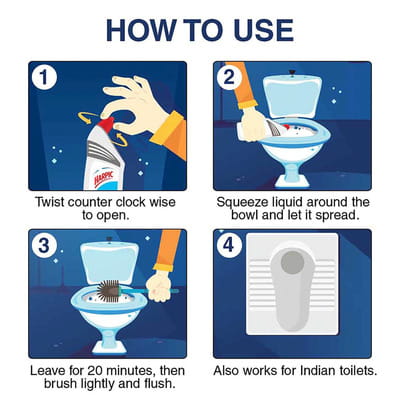 HOW TO USE

1

HARPIC

Twist counter clock wise to open.

2

Squeeze liquid around the bowl and let it spread.

3

Leave for 20 minutes, then brush lightly and flush.

4

Also works for Indian toilets.