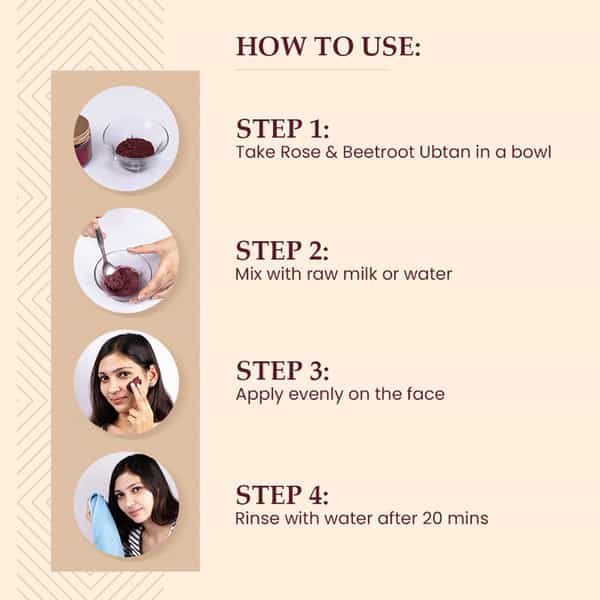 HOW TO USE:

STEP 1:
Take Rose & Beetroot Ubtan in a bowl

STEP 2:
Mix with raw milk or water

STEP 3:
Apply evenly on the face

STEP 4:
Rinse with water after 20 mins