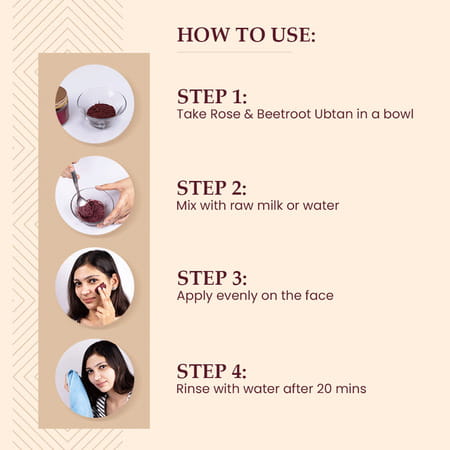 HOW TO USE:

STEP 1:
Take Rose & Beetroot Ubtan in a bowl

STEP 2:
Mix with raw milk or water

STEP 3:
Apply evenly on the face

STEP 4:
Rinse with water after 20 mins