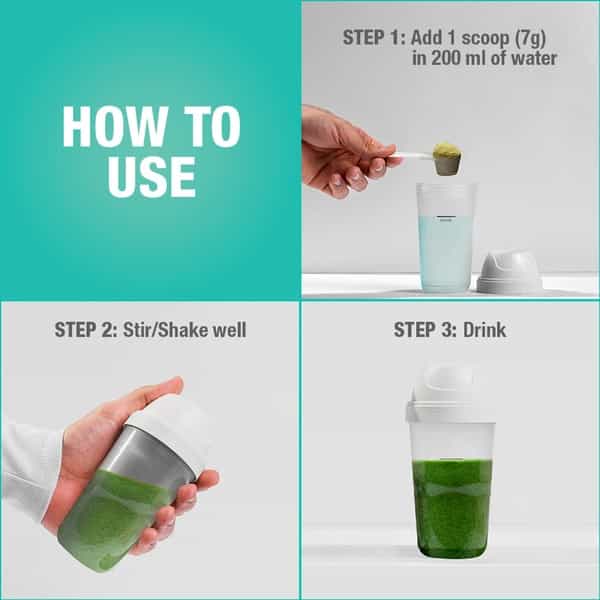 HOW TO USE

STEP 1: Add 1 scoop (7g) in 200 ml of water

STEP 2: Stir/Shake well

STEP 3: Drink