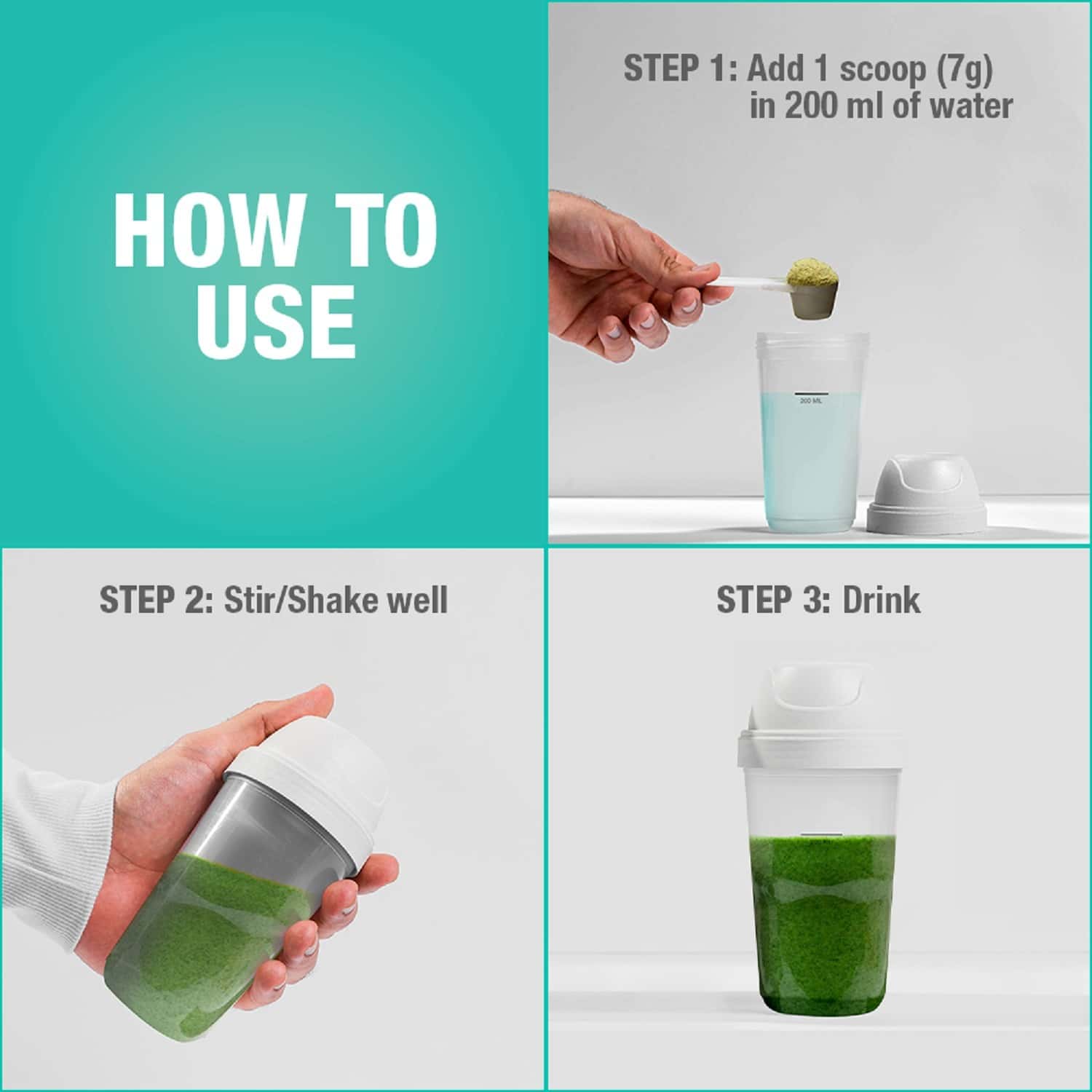 HOW TO USE

STEP 1: Add 1 scoop (7g) in 200 ml of water

200 ML

STEP 2: Stir/Shake well

STEP 3: Drink