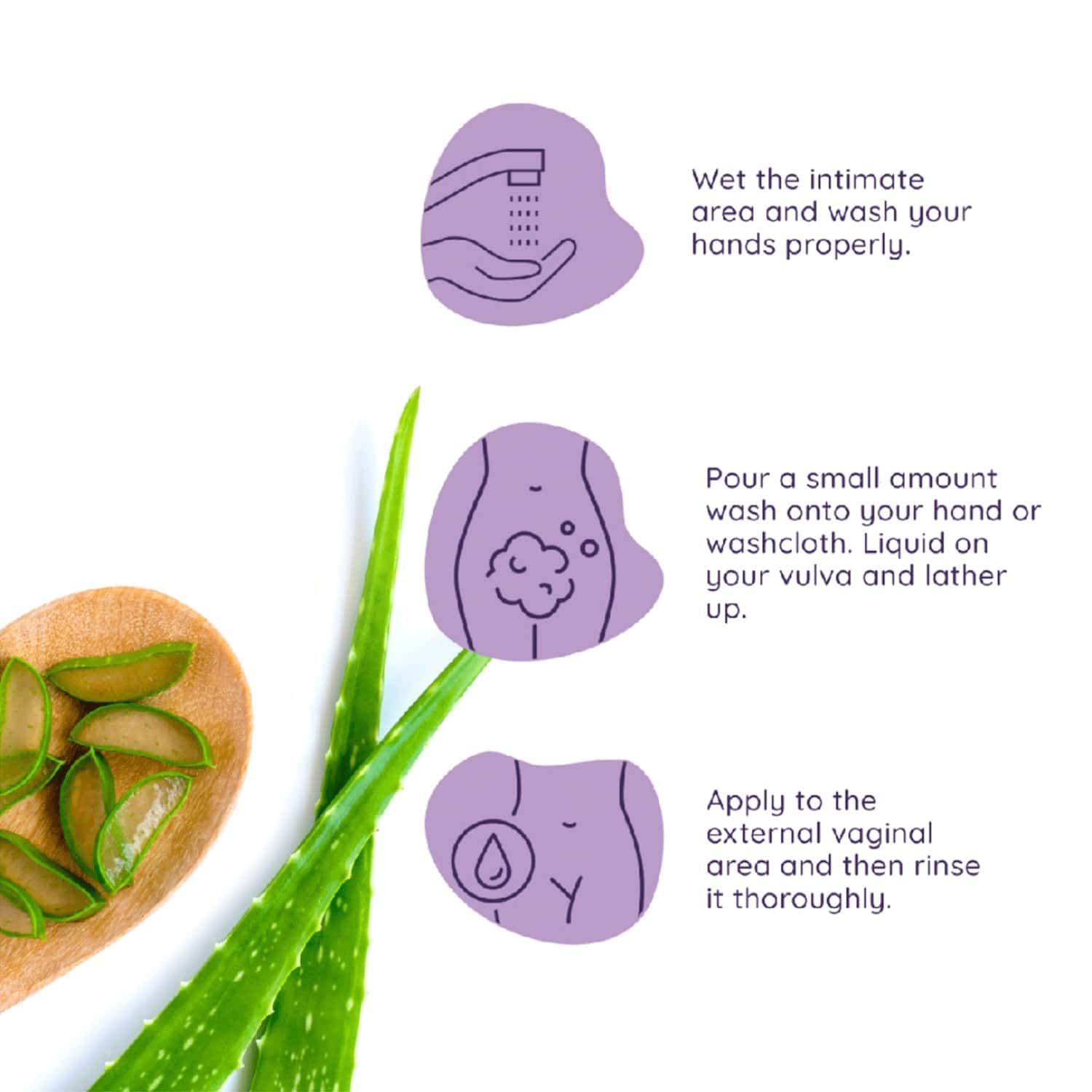 Wet the intimate area and wash your hands properly.

Pour a small amount wash onto your hand or washcloth. Liquid on your vulva and lather up.

Apply to the external vaginal area and then rinse it thoroughly.