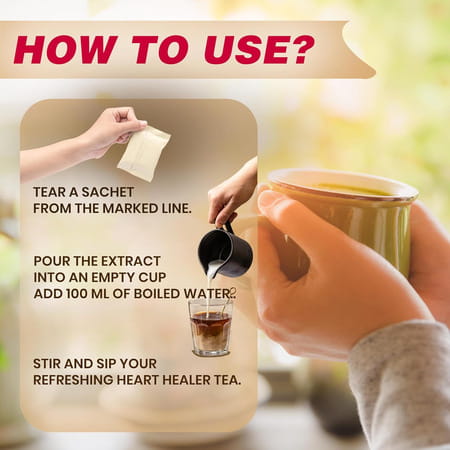 HOW TO USE?

TEAR A SACHET FROM THE MARKED LINE.

POUR THE EXTRACT INTO AN EMPTY CUP ADD 100 ML OF BOILED WATER.

STIR AND SIP YOUR REFRESHING HEART HEALER TEA.