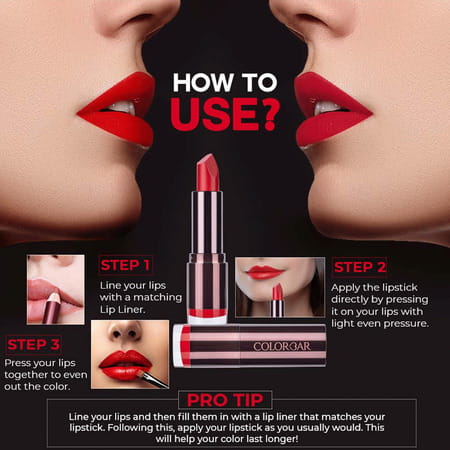 HOW TO
USE?

STEP 1
Line your lips with a matching Lip Liner.

STEP 2
Apply the lipstick directly by pressing it on your lips with light even pressure.

STEP 3
Press your lips together to even out the color.

COLORBAR

PRO TIP
Line your lips and then fill them in with a lip liner that matches your lipstick. Following this, apply your lipstick as you usually would. This will help your color last longer!