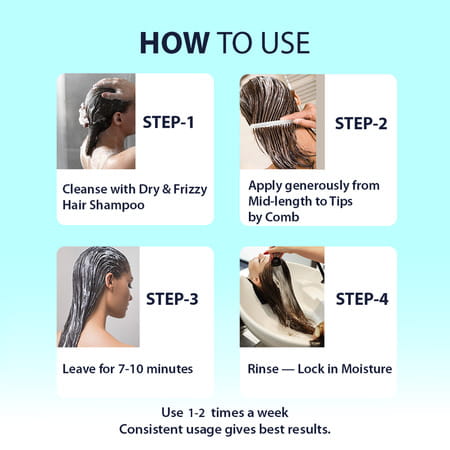 HOW TO USE

STEP-1

Cleanse with Dry & Frizzy Hair Shampoo

STEP-2

Apply generously from Mid-length to Tips by Comb

STEP-3

Leave for 7-10 minutes

STEP-4

Rinse — Lock in Moisture

Use 1-2 times a week
Consistent usage gives best results.