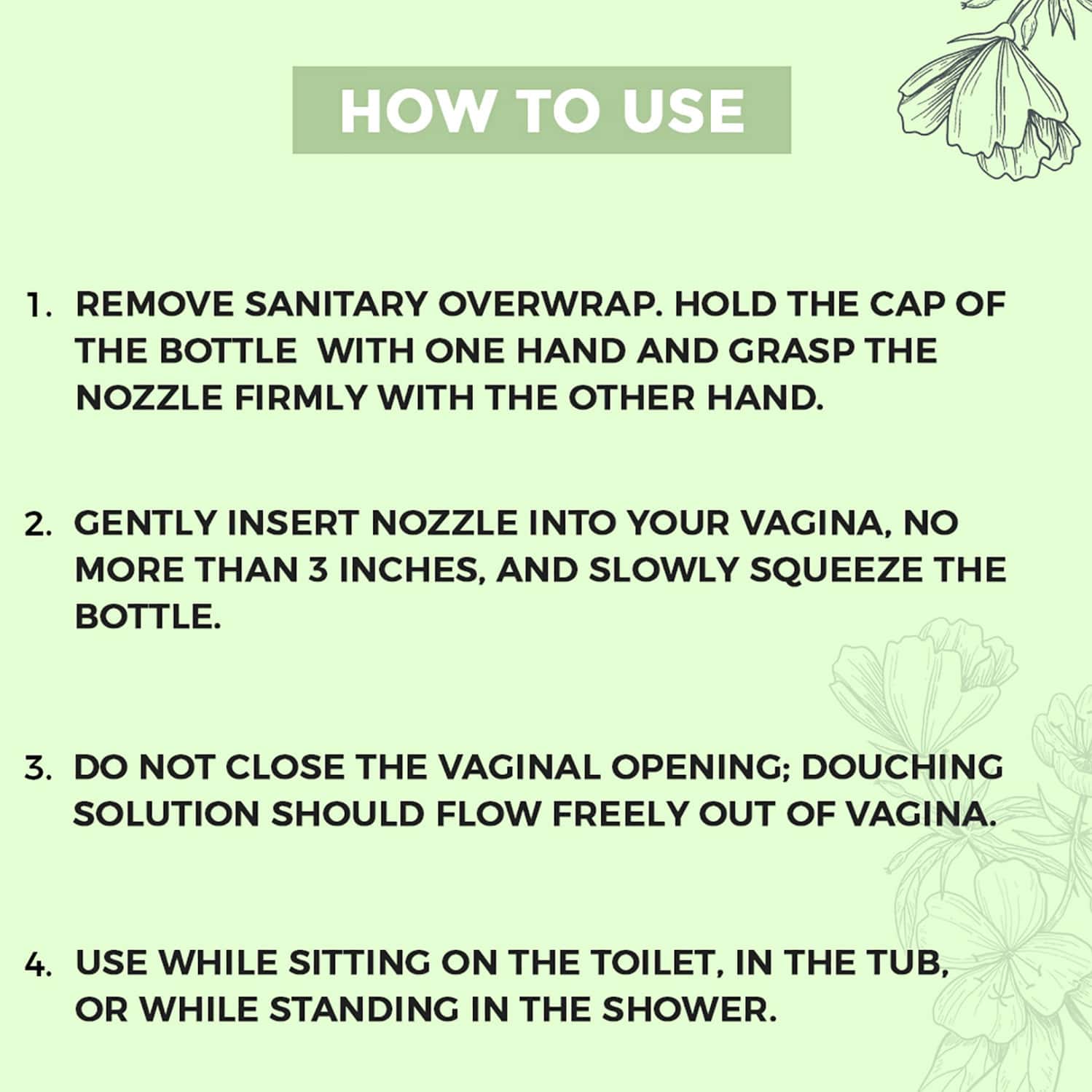 HOW TO USE

1. REMOVE SANITARY OVERWRAP. HOLD THE CAP OF THE BOTTLE  WITH ONE HAND AND GRASP THE NOZZLE FIRMLY WITH THE OTHER HAND.

2. GENTLY INSERT NOZZLE INTO YOUR VAGINA, NO MORE THAN 3 INCHES, AND SLOWLY SQUEEZE THE BOTTLE.

3. DO NOT CLOSE THE VAGINAL OPENING; DOUCHING SOLUTION SHOULD FLOW FREELY OUT OF VAGINA.

4. USE WHILE SITTING ON THE TOILET, IN THE TUB, OR WHILE STANDING IN THE SHOWER.