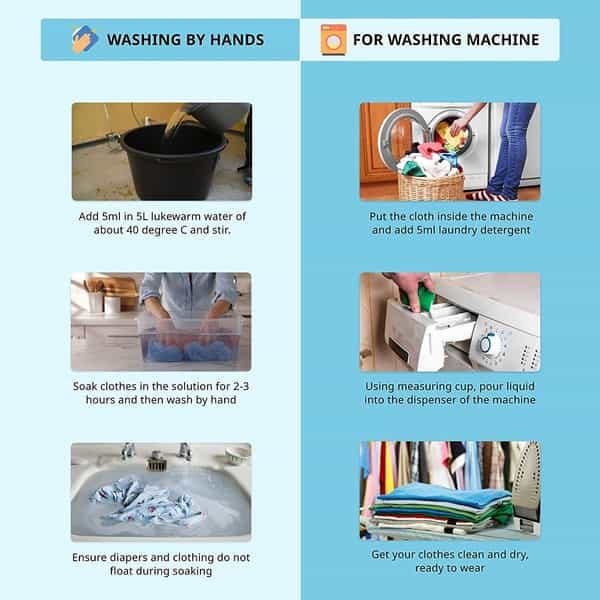 WASHING BY HANDS

Add 5ml in 5L lukewarm water of about 40 degree C and stir.

Soak clothes in the solution for 2-3 hours and then wash by hand

Ensure diapers and clothing do not float during soaking

FOR WASHING MACHINE

Put the cloth inside the machine and add 5ml laundry detergent

Using measuring cup, pour liquid into the dispenser of the machine

Get your clothes clean and dry, ready to wear